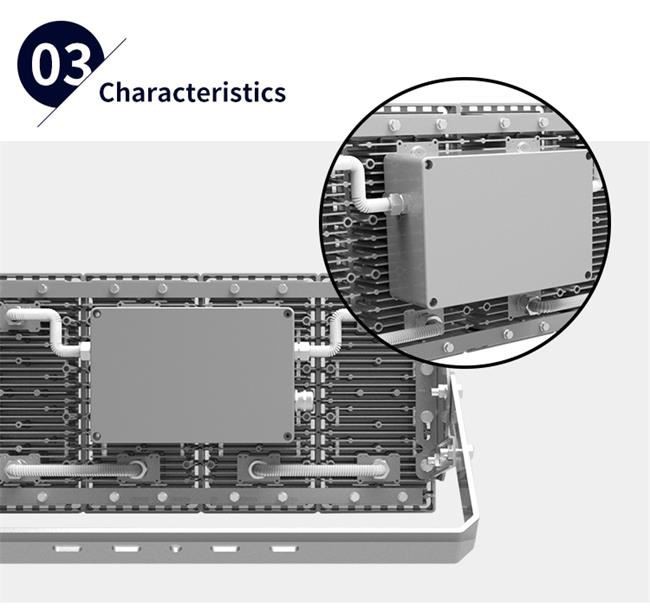 03
Characteristics